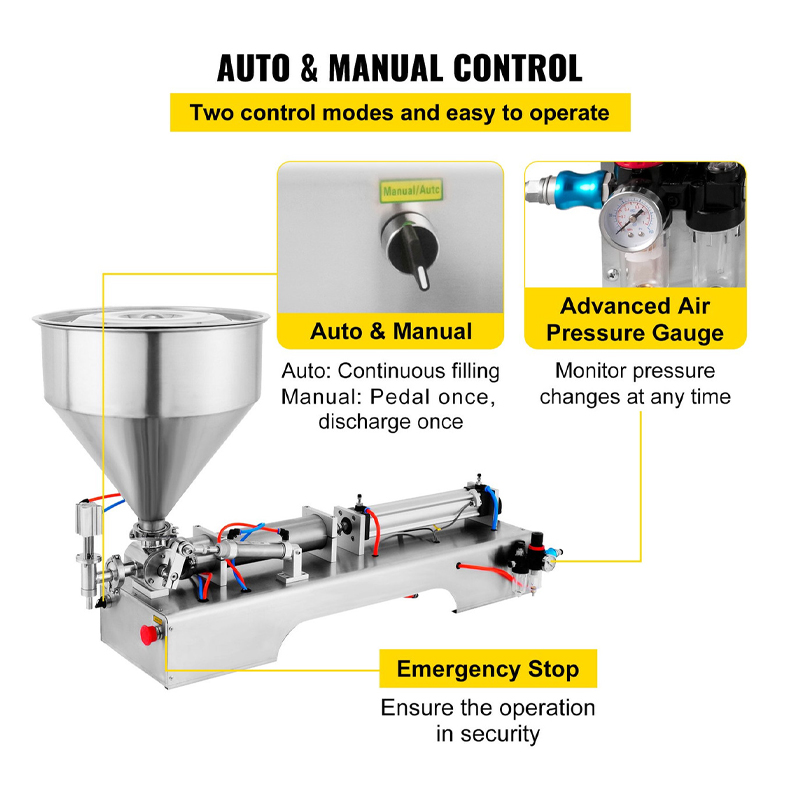 AUTO & MANUAL CONTROL

Two control modes and easy to operate

Manual/Auto

Auto & Manual

Auto: Continuous filling
Manual: Pedal once, discharge once

Advanced Air Pressure Gauge

Monitor pressure changes at any time

Emergency Stop

Ensure the operation in security